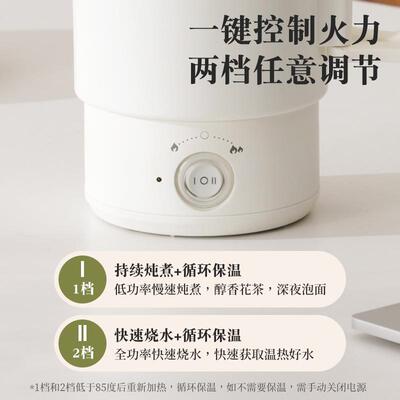 一键控制火力
两档任意调节

I O II

I
1档
持续炖煮+循环保温
低功率慢速炖煮，醇香花茶，深夜泡面

II
2档
快速烧水+循环保温
全功率快速烧水，快速获取温热好水

*1档和2档低于85度后重新加热，循环保温，如不需要保温，需手动关闭电源