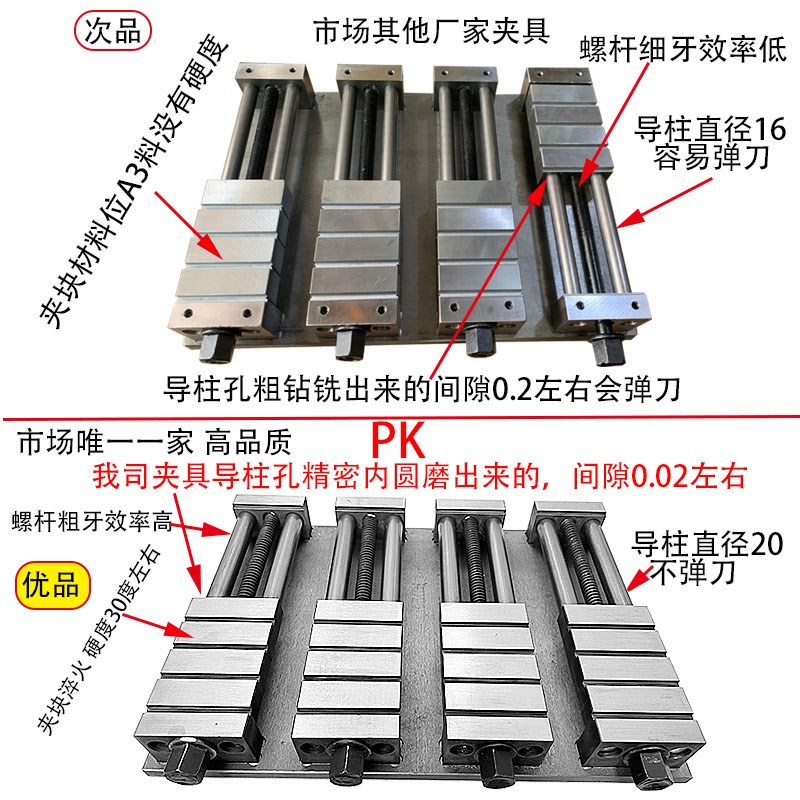 次品

市场其他厂家夹具

螺杆细牙效率低

导柱直径16
容易弹刀

夹块材料位A3料没有硬度

导柱孔粗钻铣出来的间隙0.2左右会弹刀

市场唯一一家 高品质

PK

我司夹具导柱孔精密内圆磨出来的，间隙0.02左右

螺杆粗牙效率高

导柱直径20
不弹刀

优品

夹块淬火硬度30度左右