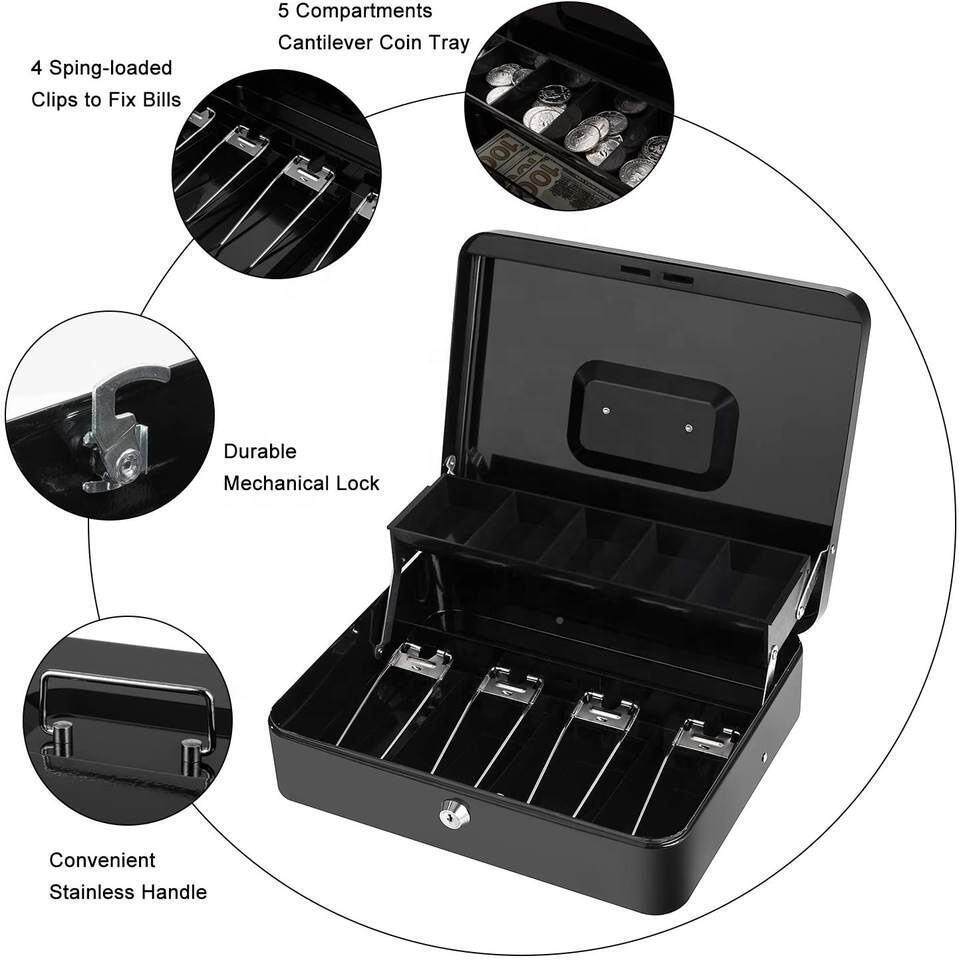 5 Compartments
Cantilever Coin Tray

4 Sping-loaded
Clips to Fix Bills

Durable
Mechanical Lock

Convenient
Stainless Handle