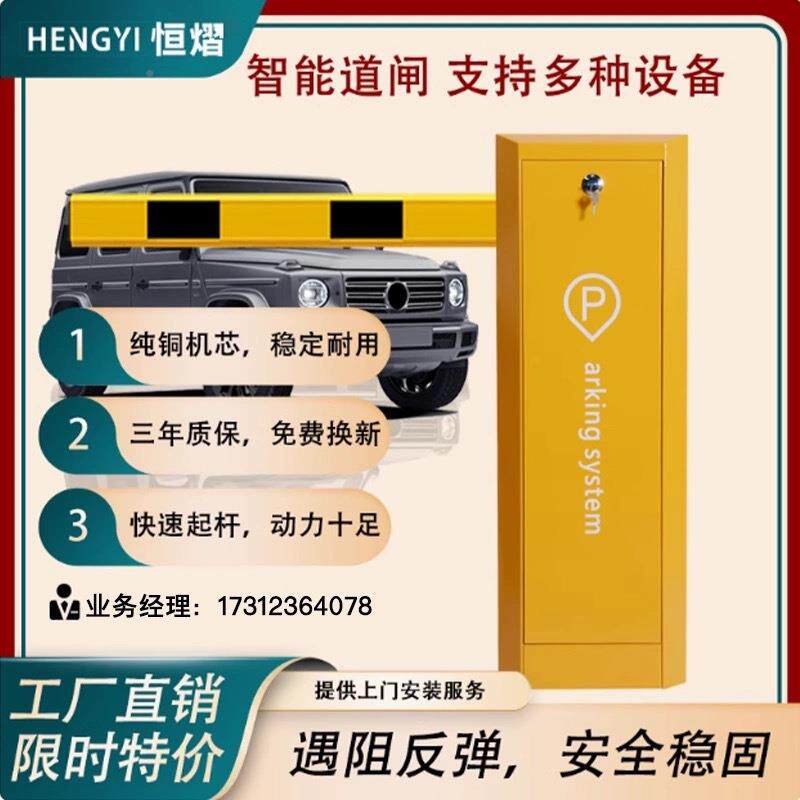 HENGYI 恒熠

智能道闸 支持多种设备

P

arking system

1 纯铜机芯，稳定耐用

2 三年质保，免费换新

3 快速起杆，动力十足

业务经理：17312364078

工厂直销
限时特价

提供上门安装服务

遇阻反弹，安全稳固