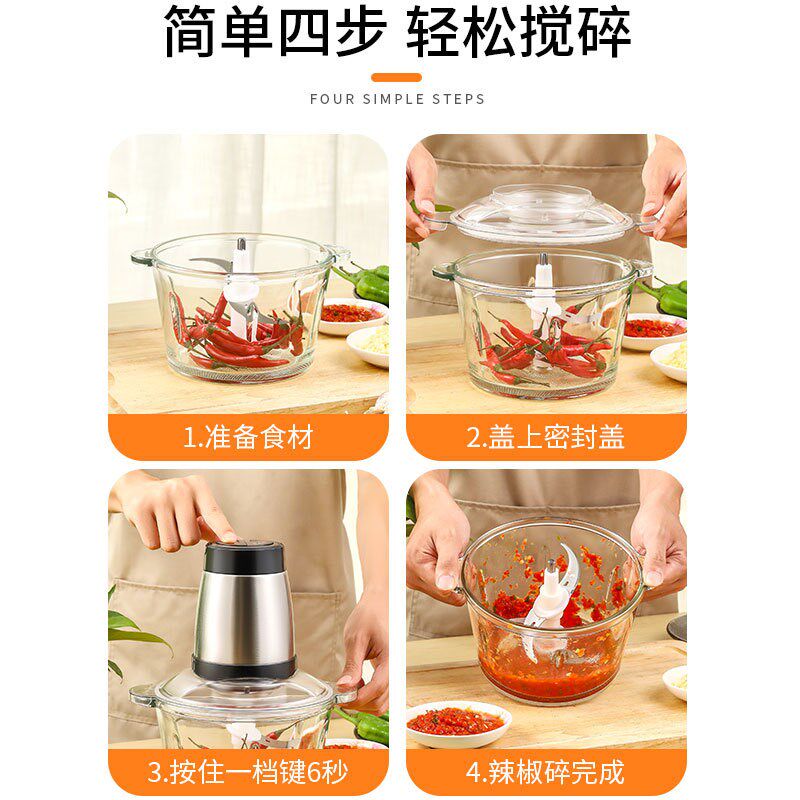 简单四步 轻松搅碎

FOUR SIMPLE STEPS

1.准备食材

2.盖上密封盖

3.按住一档键6秒

4.辣椒碎完成