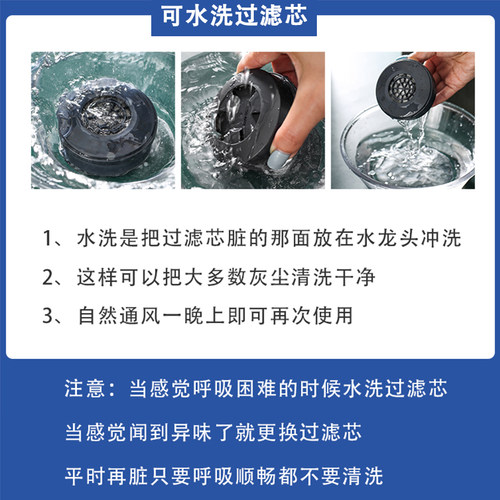 可水洗过滤芯

1、水洗是把过滤芯脏的那面放在水龙头冲洗

2、这样可以把大多数灰尘清洗干净

3、自然通风一晚上即可再次使用

注意：当感觉呼吸困难的时候水洗过滤芯

当感觉闻到异味了就更换过滤芯

平时再脏只要呼吸顺畅都不要清洗