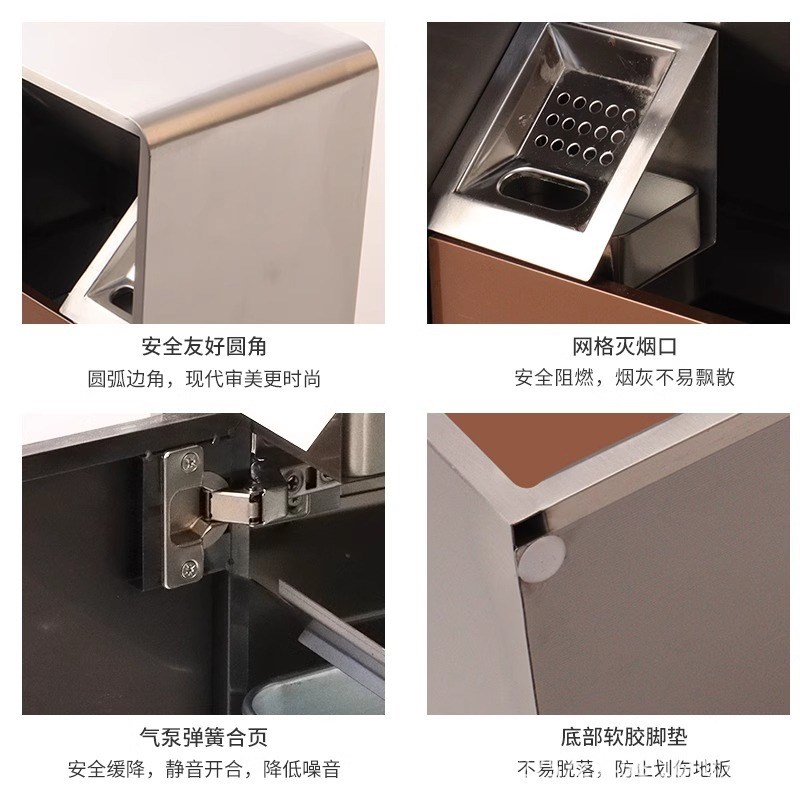 安全友好圆角
圆弧边角，现代审美更时尚

网格灭烟口
安全阻燃，烟灰不易飘散

气泵弹簧合页
安全缓降，静音开合，降低噪音

底部软胶脚垫
不易脱落，防止划伤地板