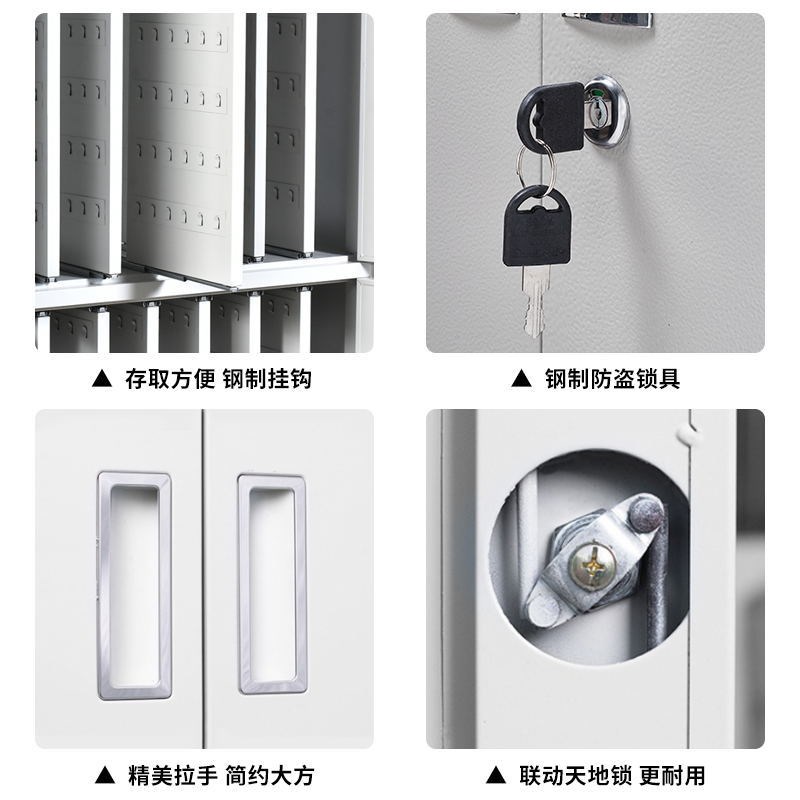 ▲ 存取方便 钢制挂钩

▲ 钢制防盗锁具

▲ 精美拉手 简约大方

▲ 联动天地锁 更耐用