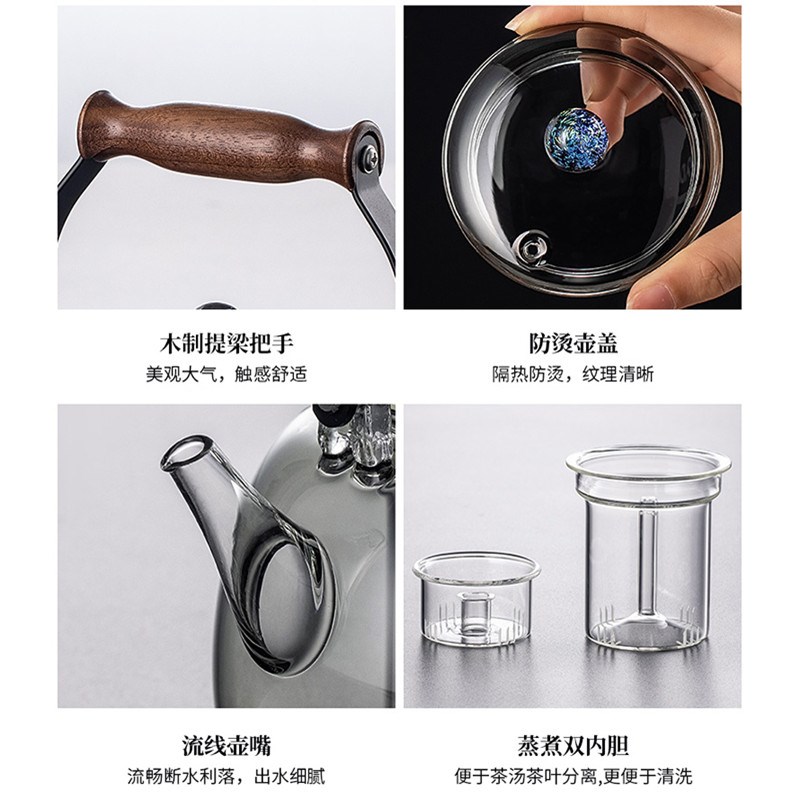 木制提梁把手
美观大气，触感舒适

防烫壶盖
隔热防烫，纹理清晰

流线壶嘴
流畅断水利落，出水细腻

蒸煮双内胆
便于茶汤茶叶分离，更便于清洗