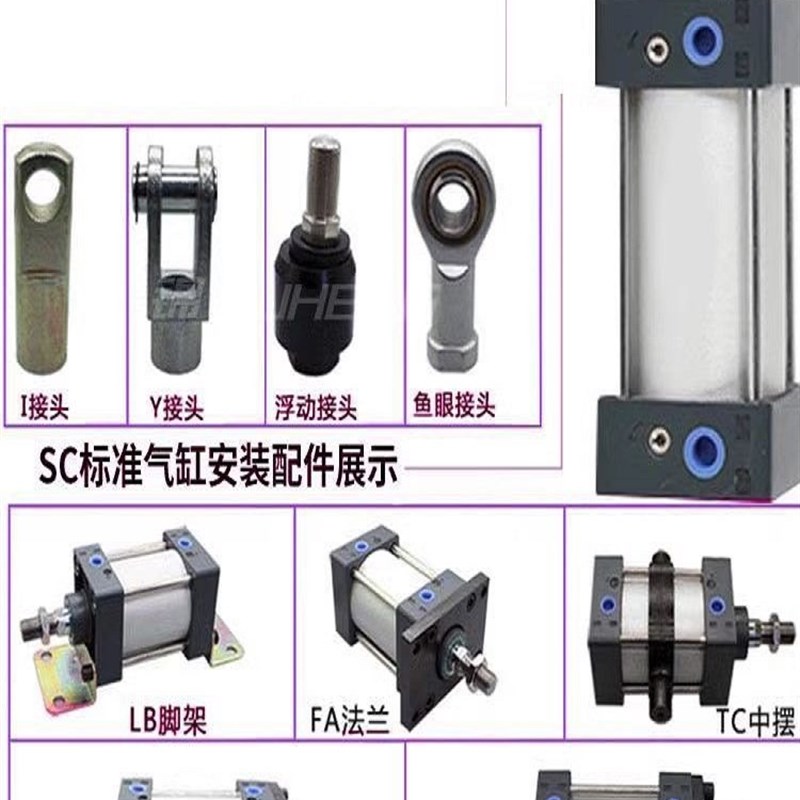 I接头

Y接头

浮动接头

鱼眼接头

SC标准气缸安装配件展示

LB脚架

FA法兰

TC中摆