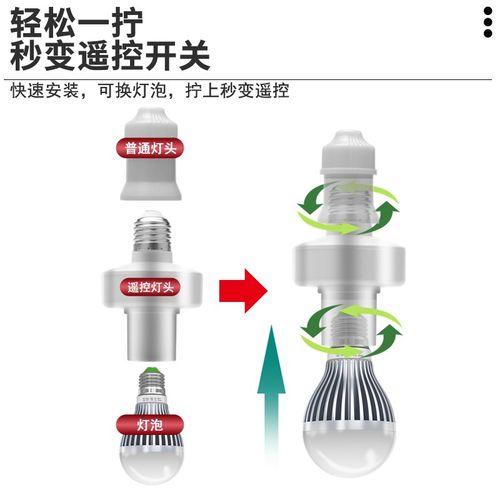 轻松一拧
秒变遥控开关

快速安装，可换灯泡，拧上秒变遥控

普通灯头

遥控灯头

灯泡