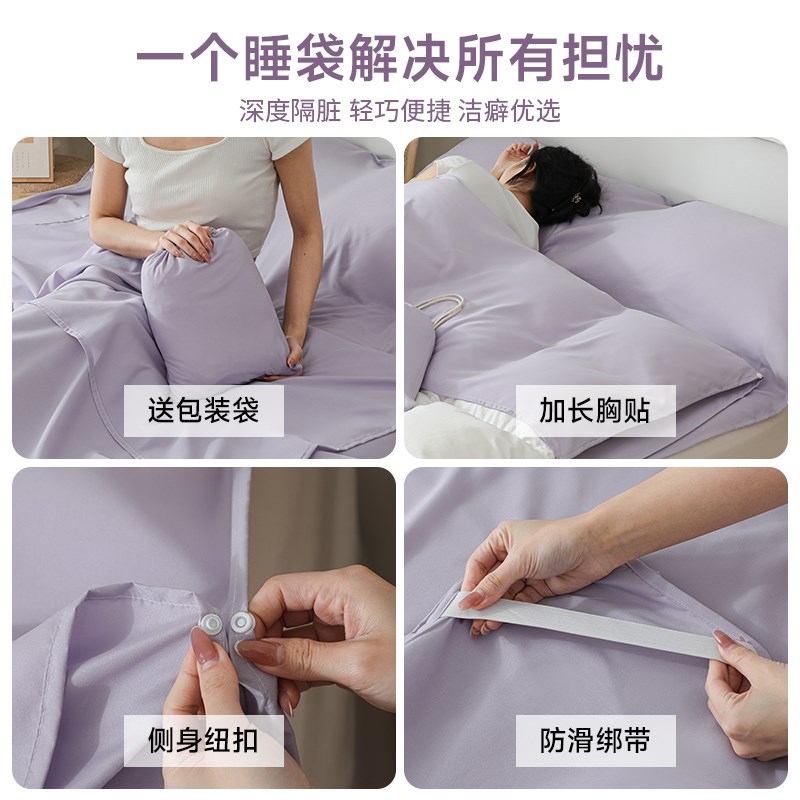 一个睡袋解决所有担忧

深度隔脏 轻巧便捷 洁癖优选

送包装袋

加长胸贴

侧身纽扣

防滑绑带