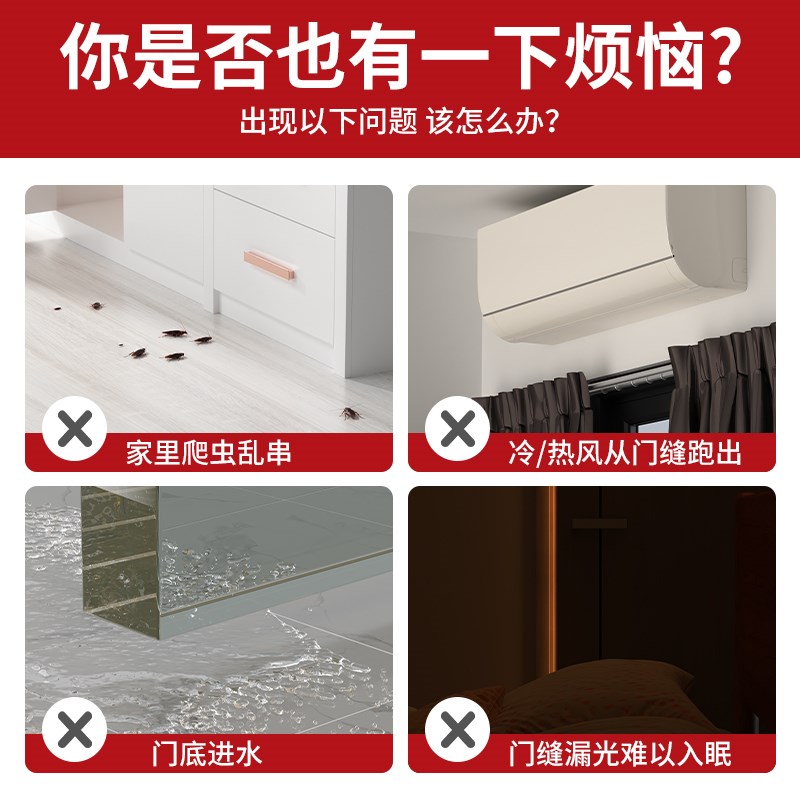 你是否也有一下烦恼？

出现以下问题 该怎么办？

家里爬虫乱串

冷/热风从门缝跑出

门底进水

门缝漏光难以入眠