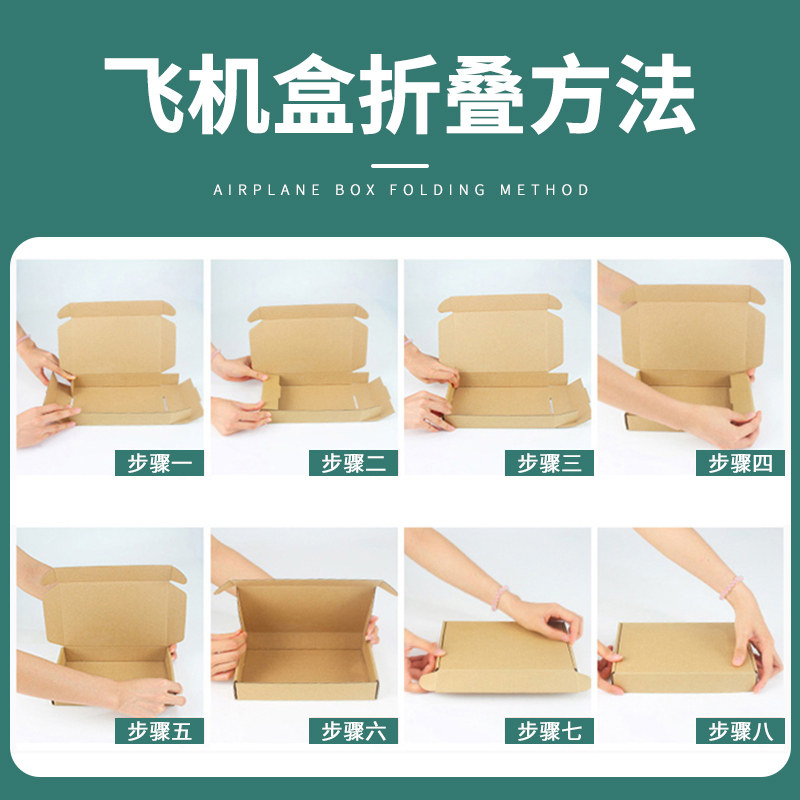 飞机盒折叠方法

AIRPLANE BOX FOLDING METHOD

步骤一

步骤二

步骤三

步骤四

步骤五

步骤六

步骤七

步骤八