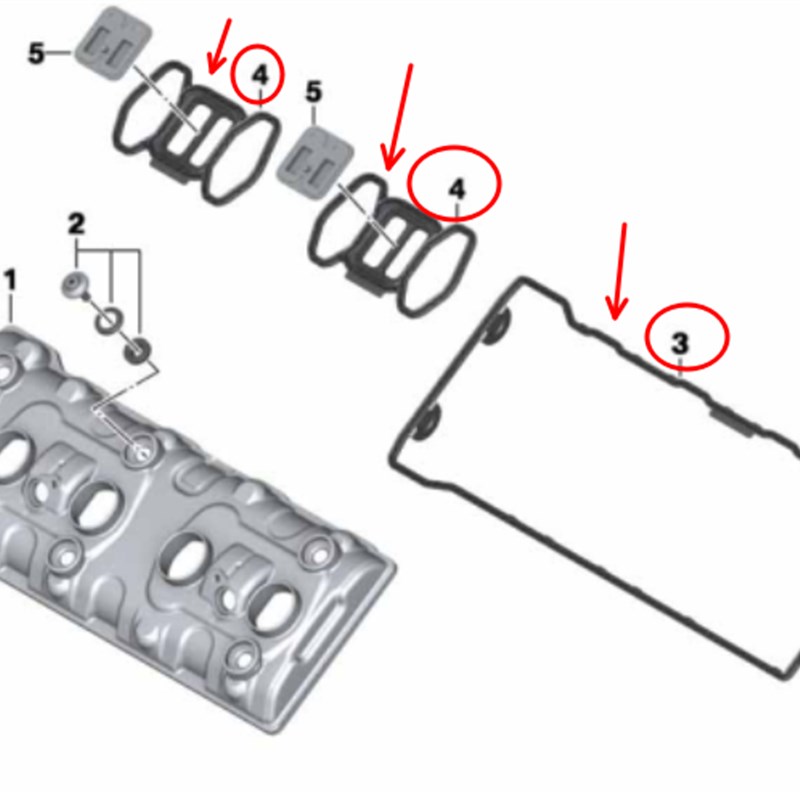 5
4
5
4
2
1
3