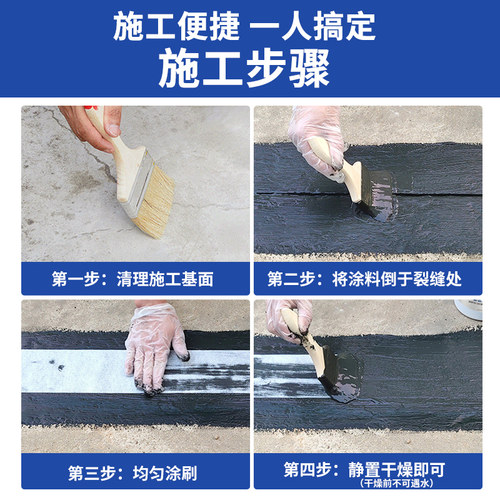 施工便捷 一人搞定
施工步骤

第一步：清理施工基面

第二步：将涂料倒于裂缝处

第三步：均匀涂刷

第四步：静置干燥即可
（干燥前不可遇水）