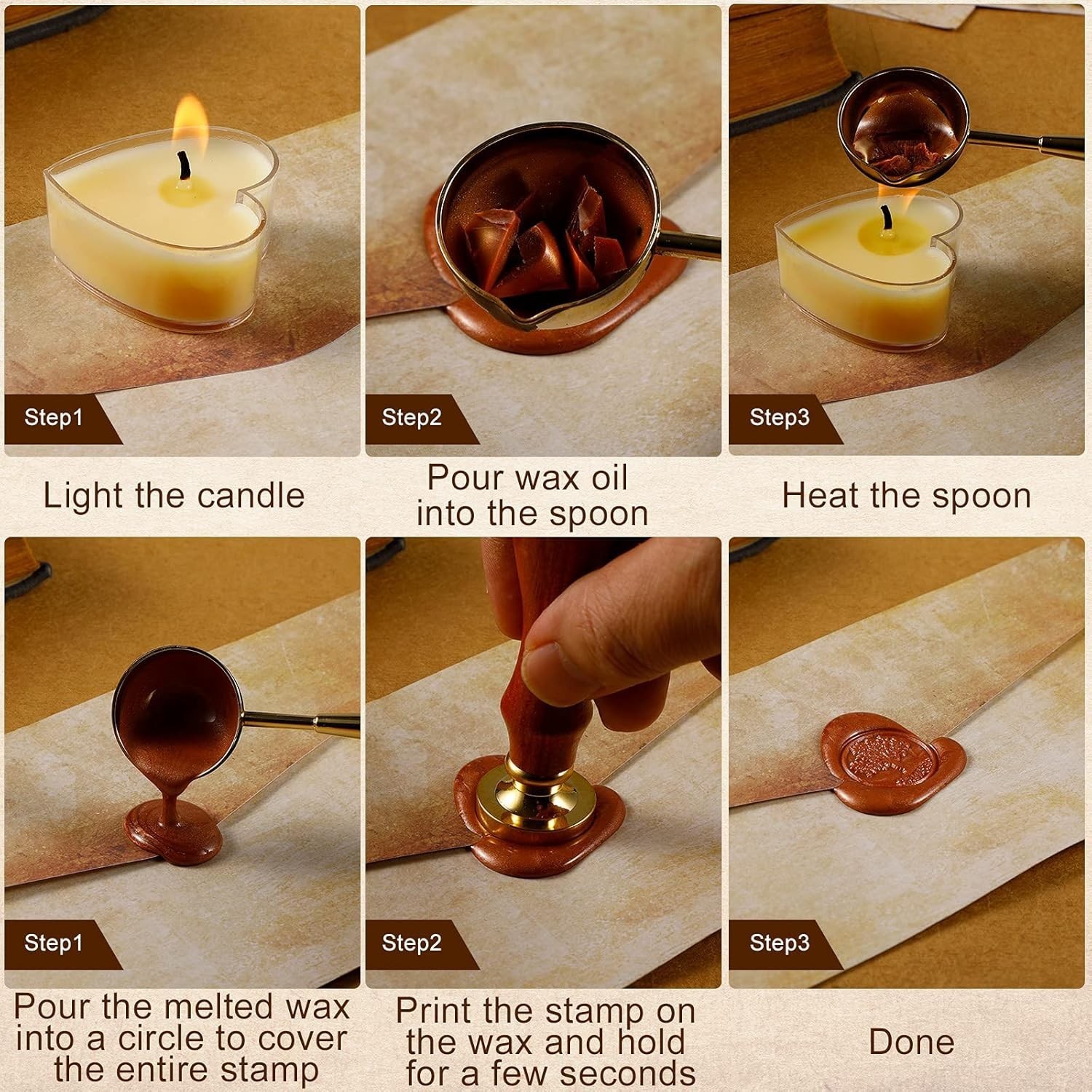 Step1

Light the candle

Step2

Pour wax oil into the spoon

Step3

Heat the spoon

Step1

Pour the melted wax into a circle to cover the entire stamp

Step2

Print the stamp on the wax and hold for a few seconds

Step3

Done