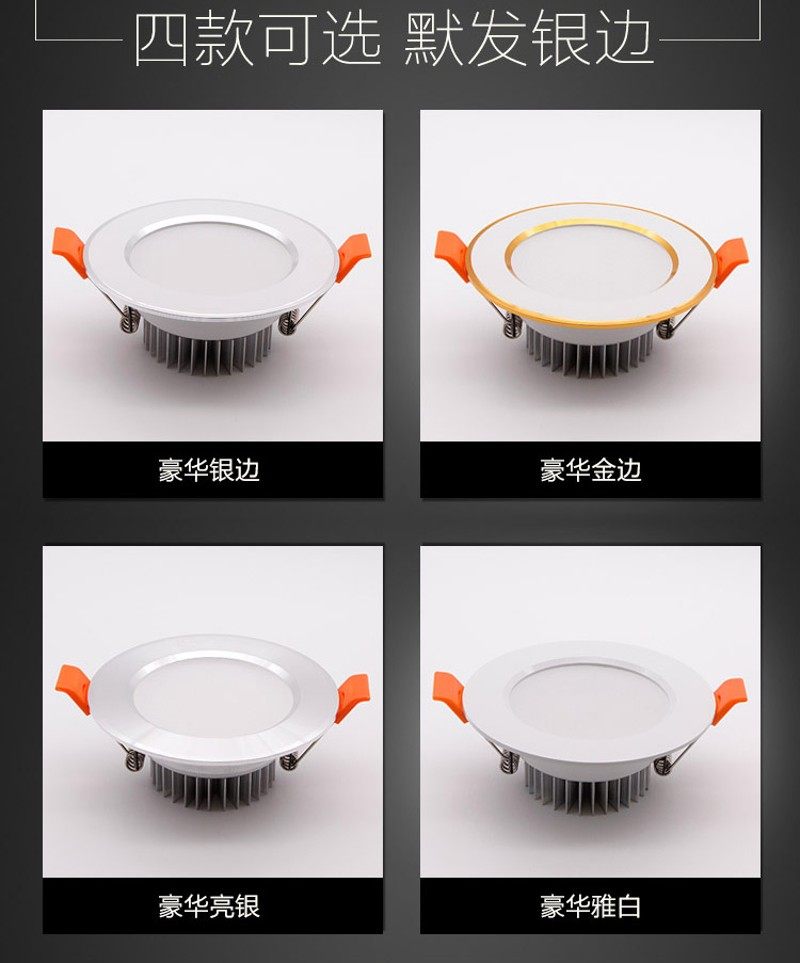 四款可选 默发银边

豪华银边

豪华金边

豪华亮银

豪华雅白