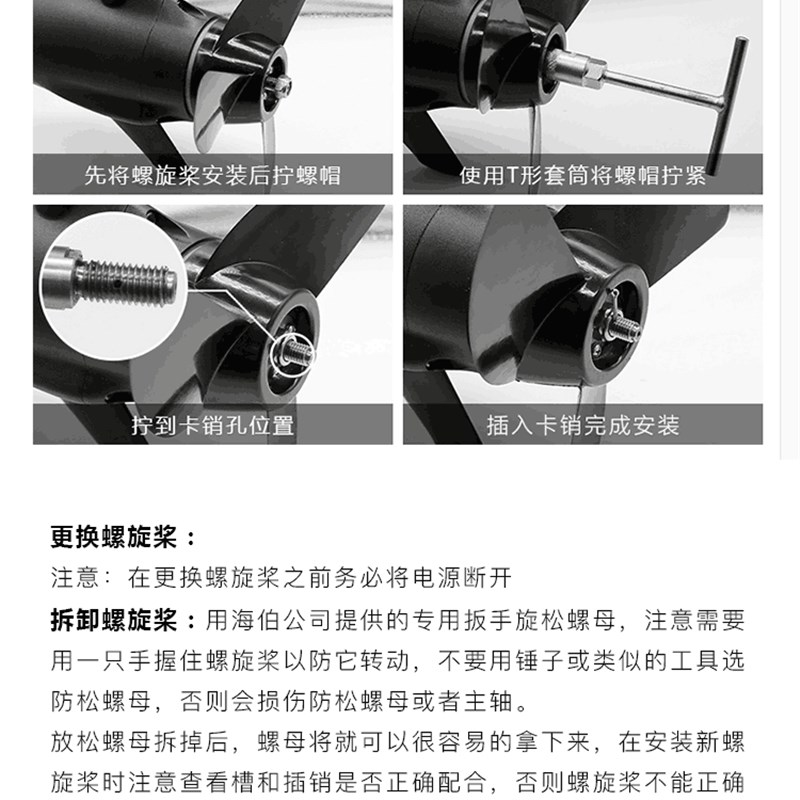 先将螺旋桨安装后拧螺帽

使用T形套筒将螺帽拧紧

拧到卡销孔位置

插入卡销完成安装

更换螺旋桨：
注意：在更换螺旋桨之前务必将电源断开
拆卸螺旋桨：用海伯公司提供的专用扳手旋松螺母，注意需要用一只手握住螺旋桨以防它转动，不要用锤子或类似的工具选防松螺母，否则会损伤防松螺母或者主轴。
放松螺母拆掉后，螺母将就可以很容易的拿下来，在安装新螺旋桨时注意查看槽和插销是否正确配合，否则螺旋桨不能正确