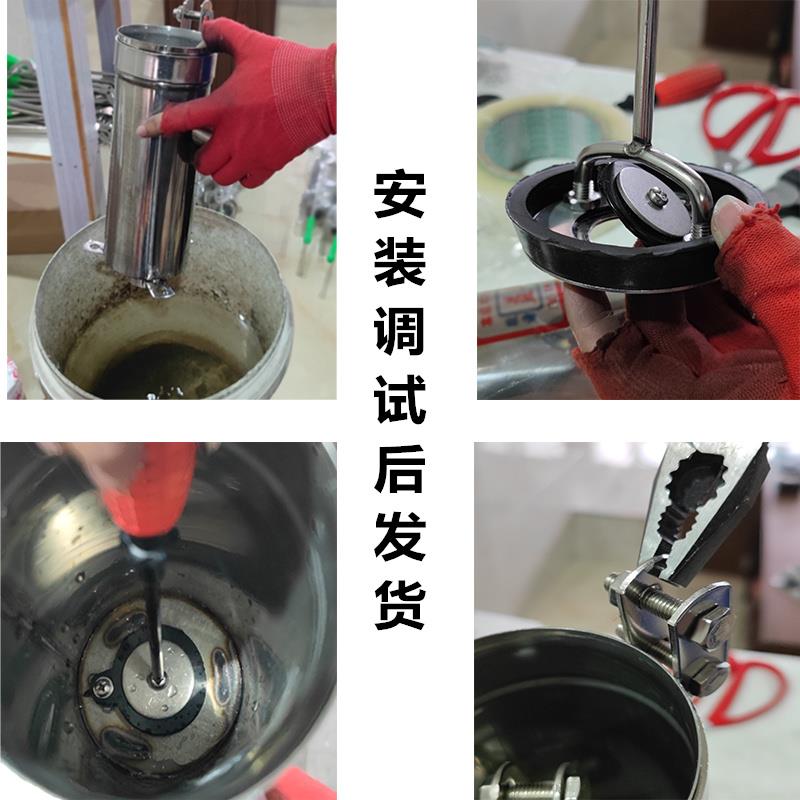 安装调试后发货