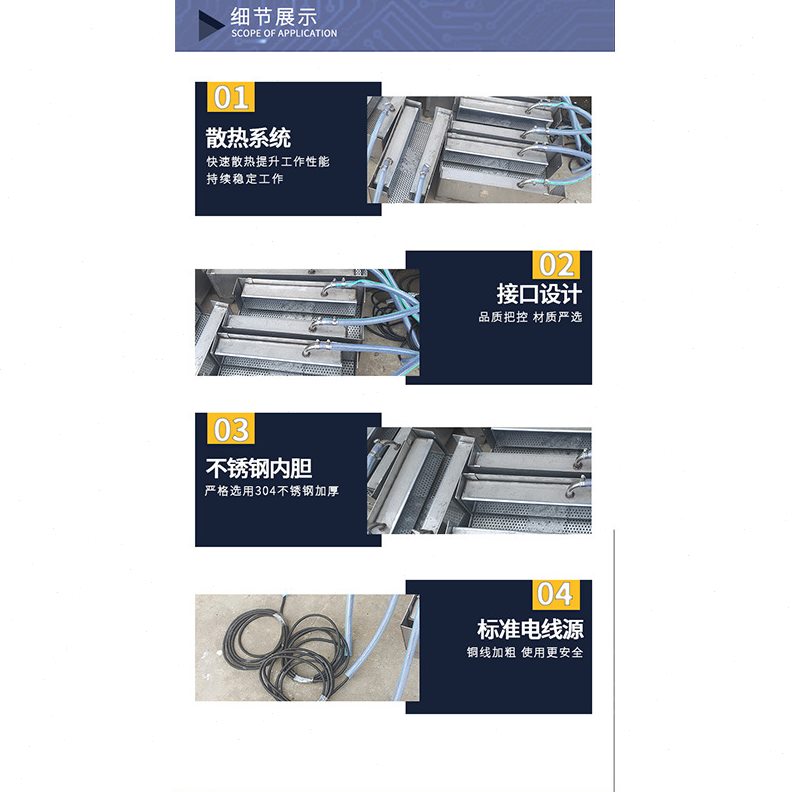 细节展示
SCOPE OF APPLICATION

01
散热系统
快速散热提升工作性能
持续稳定工作

02
接口设计
品质把控 材质严选

03
不锈钢内胆
严格选用304不锈钢加厚

04
标准电线源
铜线加粗 使用更安全