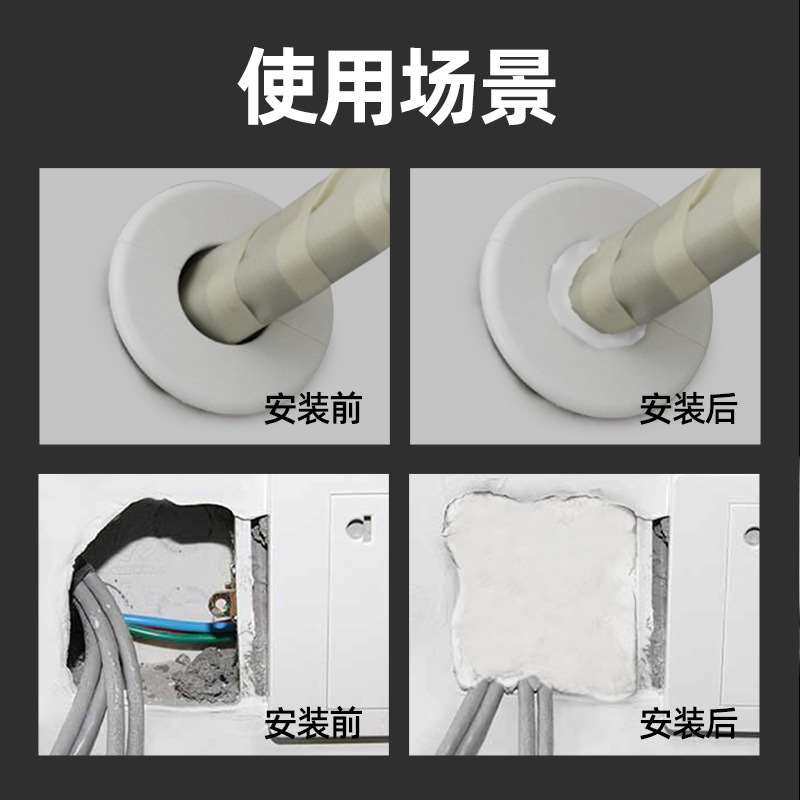 使用场景

安装前

安装后

安装前

安装后