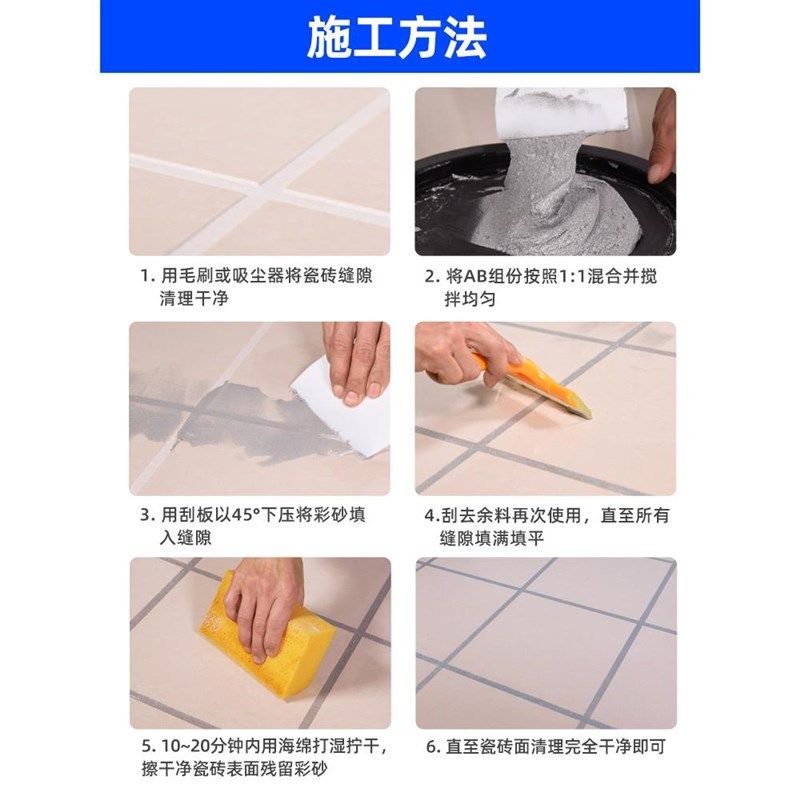 施工方法

1. 用毛刷或吸尘器将瓷砖缝隙清理干净

2. 将AB组份按照1:1混合并搅拌均匀

3. 用刮板以45°下压将彩砂填入缝隙

4.刮去余料再次使用，直至所有缝隙填满填平

5. 10~20分钟内用海绵打湿拧干，擦干净瓷砖表面残留彩砂

6. 直至瓷砖面清理完全干净即可