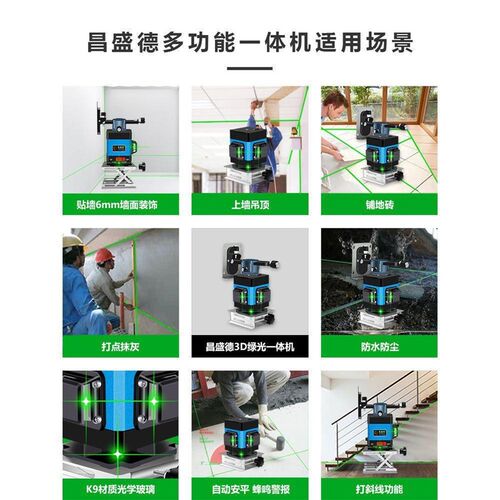 昌盛德多功能一体机适用场景

贴墙6mm墙面装饰

上墙吊顶

铺地砖

打点抹灰

昌盛德3D绿光一体机

防水防尘

K9材质光学玻璃

自动安平 蜂鸣警报

打斜线功能