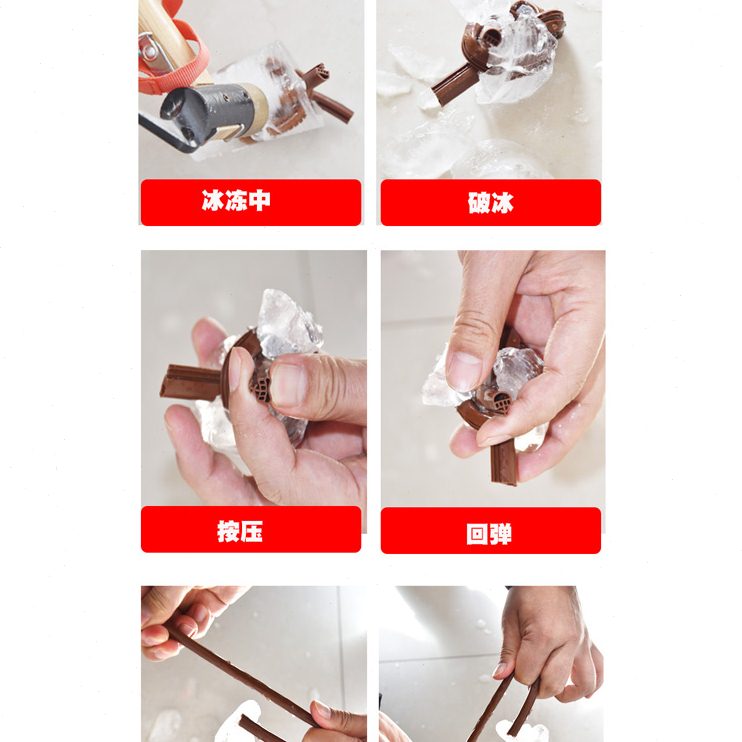 冰冻中

破冰

按压

回弹