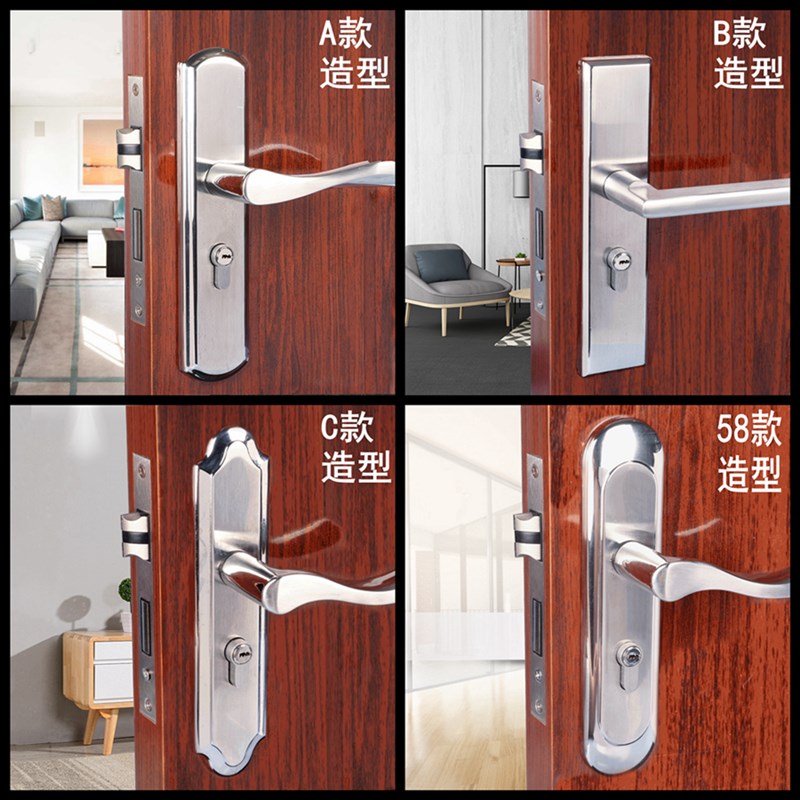 A款
造型

B款
造型

C款
造型

58款
造型