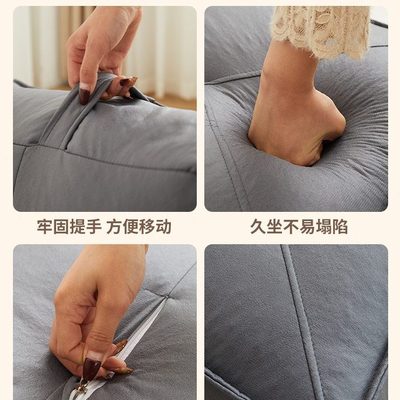 牢固提手 方便移动

久坐不易塌陷