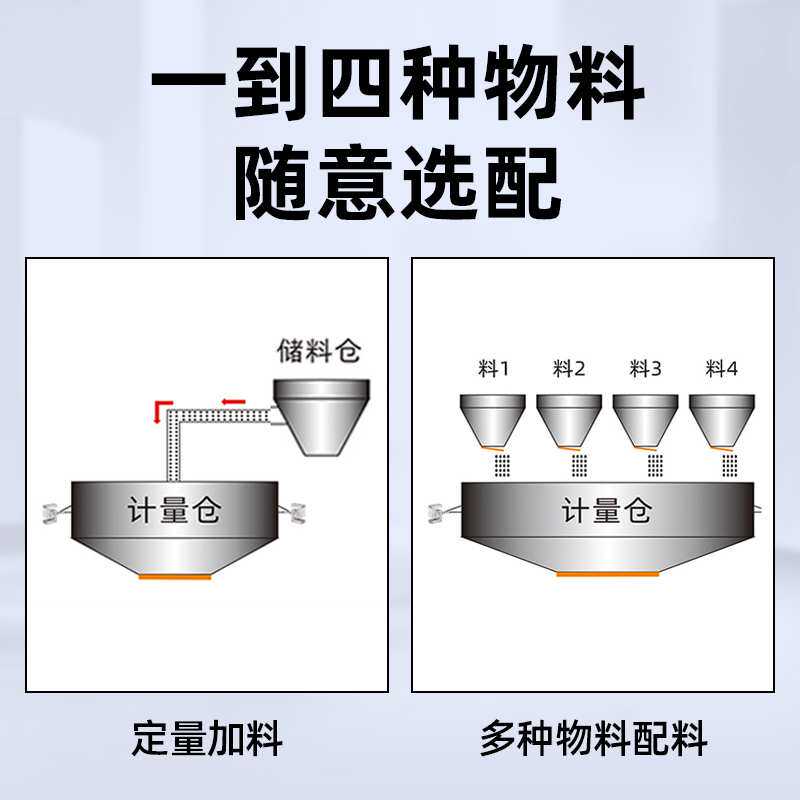 一到四种物料
随意选配

储料仓
计量仓

定量加料

料1 料2 料3 料4
计量仓

多种物料配料