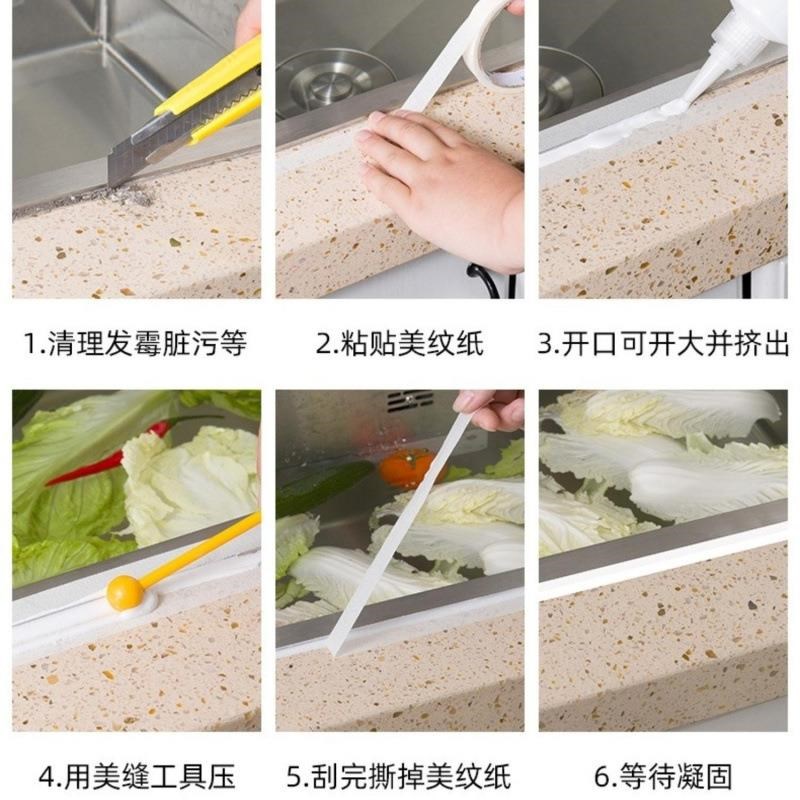 1.清理发霉脏污等

2.粘贴美纹纸

3.开口可开大并挤出

4.用美缝工具压

5.刮完撕掉美纹纸

6.等待凝固