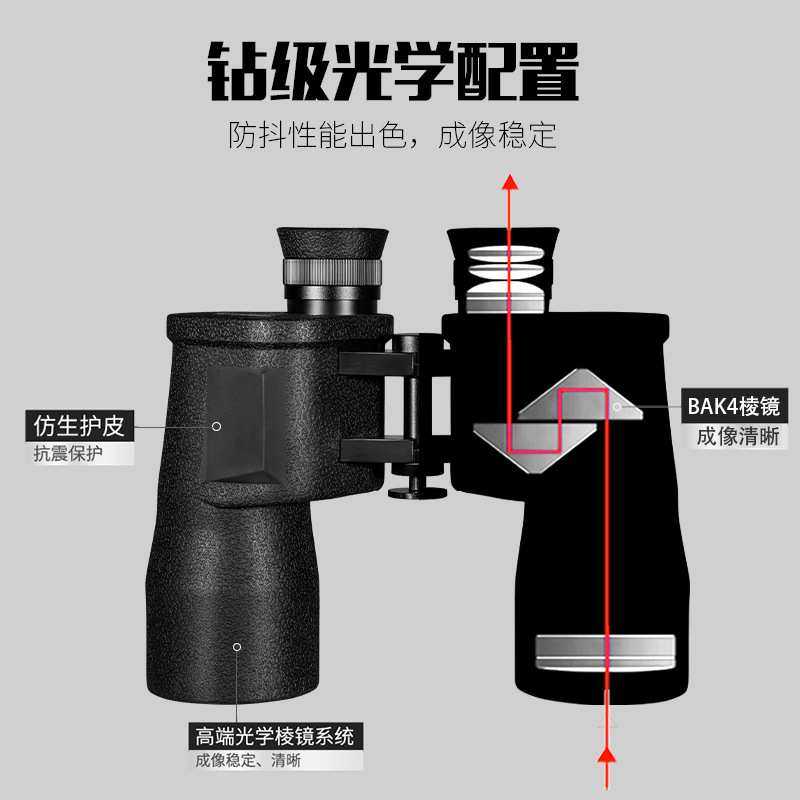 钻级光学配置
防抖性能出色，成像稳定

仿生护皮
抗震保护

BAK4棱镜
成像清晰

高端光学棱镜系统
成像稳定、清晰