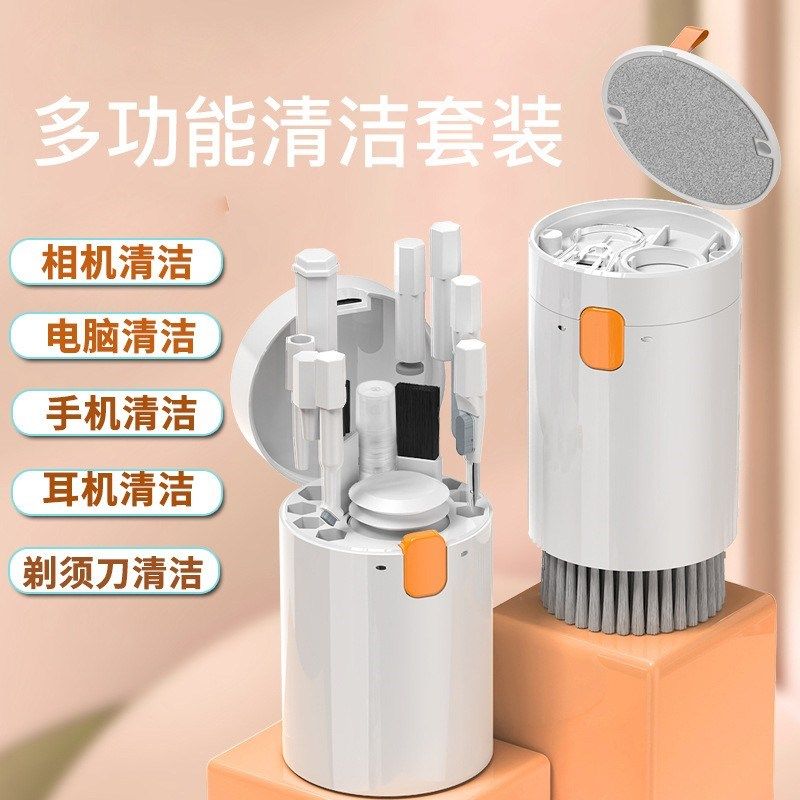 多功能清洁套装

相机清洁

电脑清洁

手机清洁

耳机清洁

剃须刀清洁