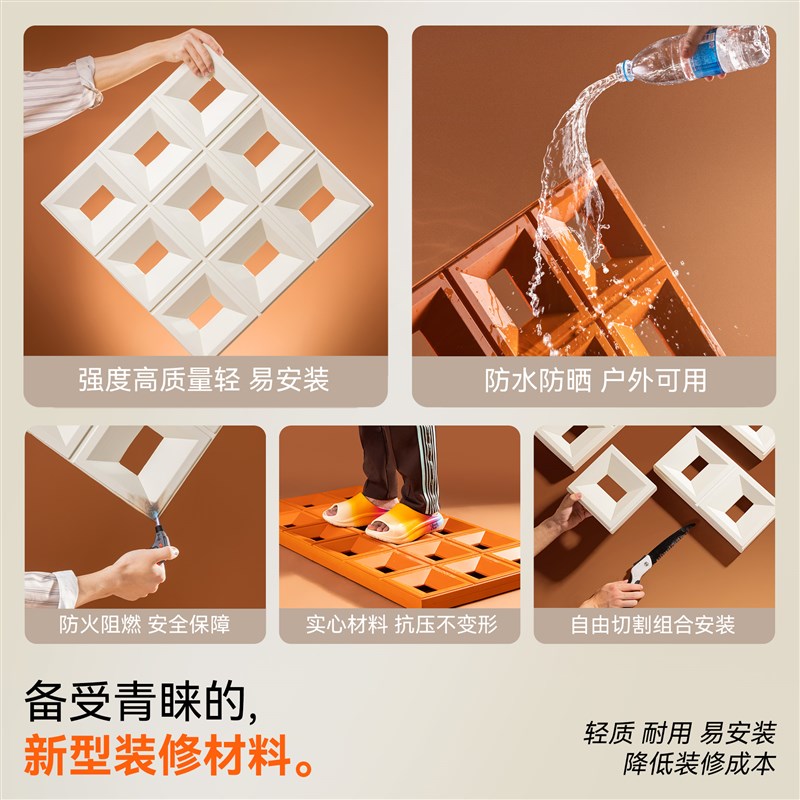 强度高质量轻 易安装

防水防晒 户外可用

防火阻燃 安全保障

实心材料 抗压不变形

自由切割组合安装

备受青睐的,
新型装修材料。

轻质 耐用 易安装
降低装修成本