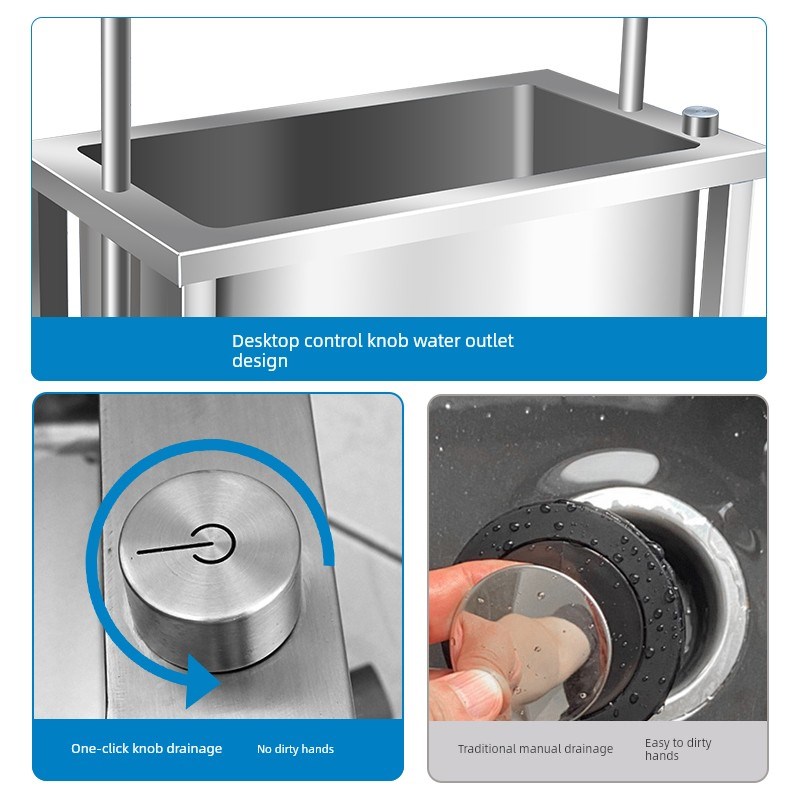 Desktop control knob water outlet design

One-click knob drainage

No dirty hands

Traditional manual drainage

Easy to dirty hands