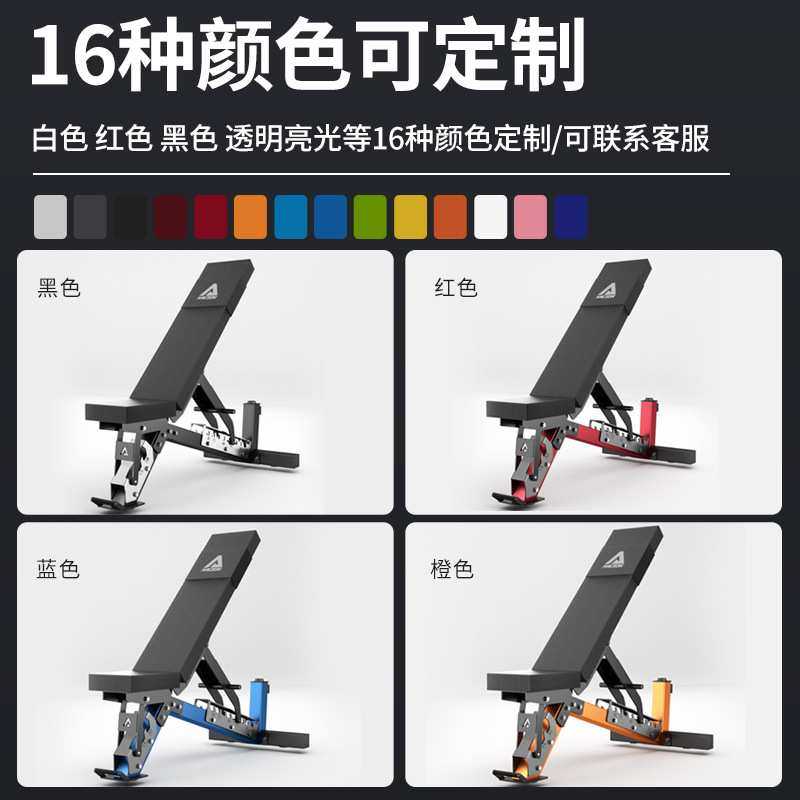 16种颜色可定制

白色 红色 黑色 透明亮光等16种颜色定制/可联系客服

黑色

红色

蓝色

橙色