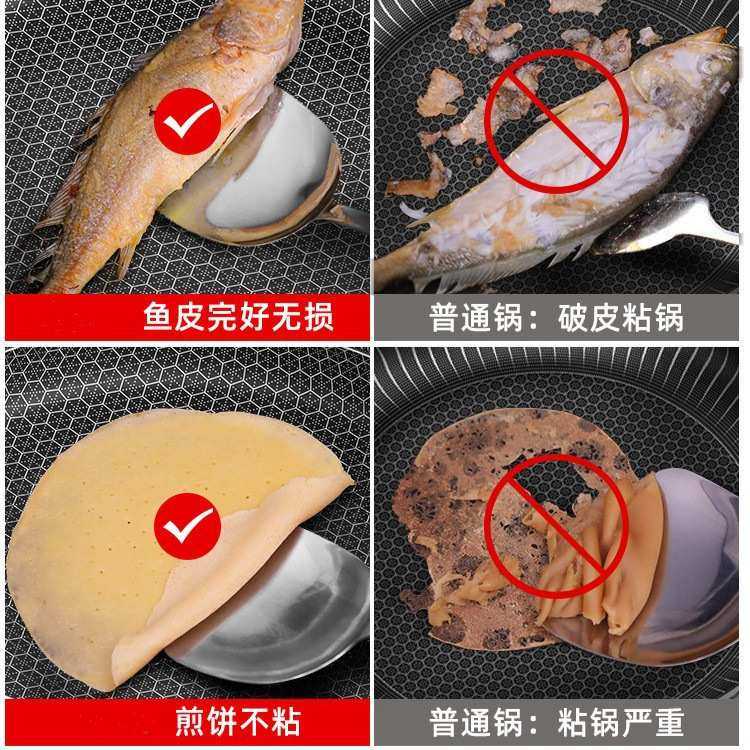 鱼皮完好无损

普通锅：破皮粘锅

煎饼不粘

普通锅：粘锅严重