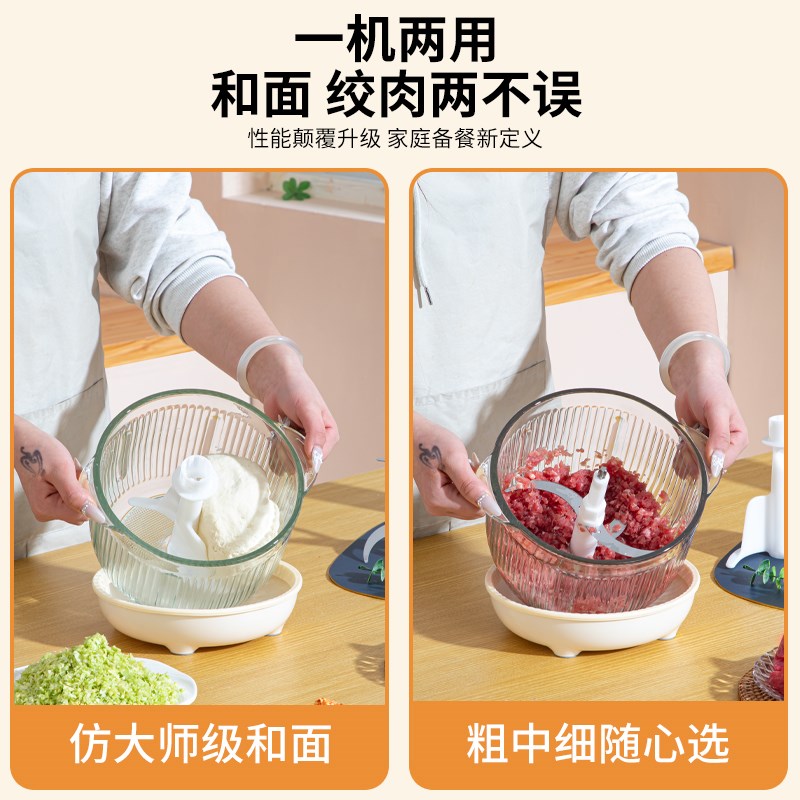 一机两用
和面 绞肉两不误
性能颠覆升级 家庭备餐新定义

仿大师级和面

粗中细随心选