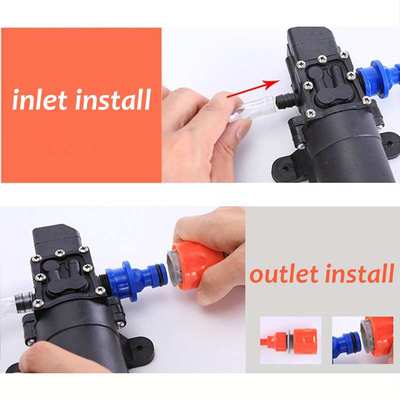 inlet install

outlet install