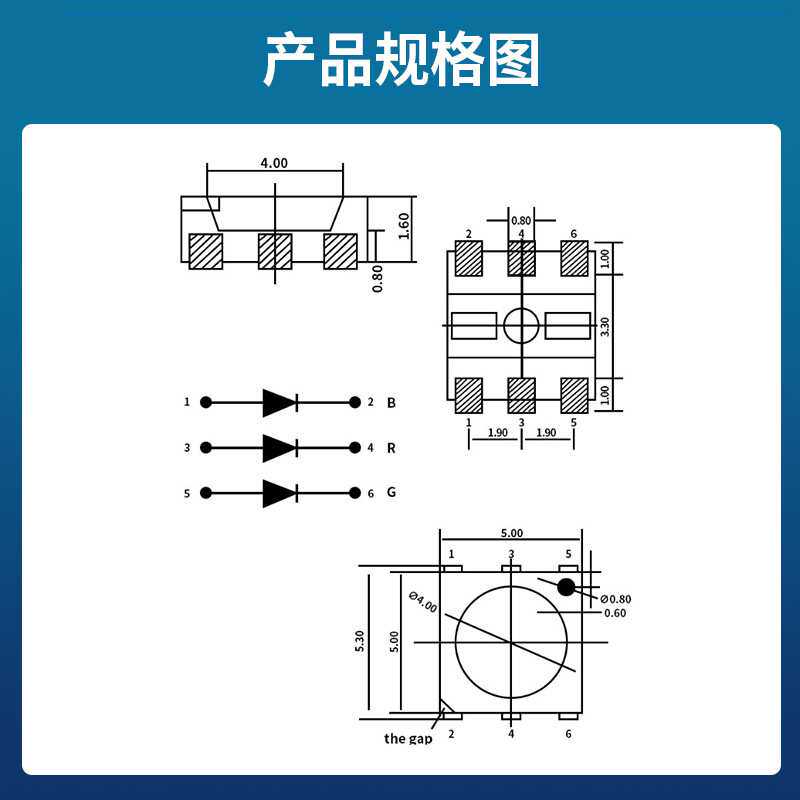 产品规格图

4.00
1.60
0.80

0.80
2 4 6
1.00
3.30
1.00
1 3 5
1.90 1.90

1 2 B
3 4 R
5 6 G

5.00
1 3 5
Ø0.80
0.60
Ø4.00
5.30
5.00
the gap 2 4 6