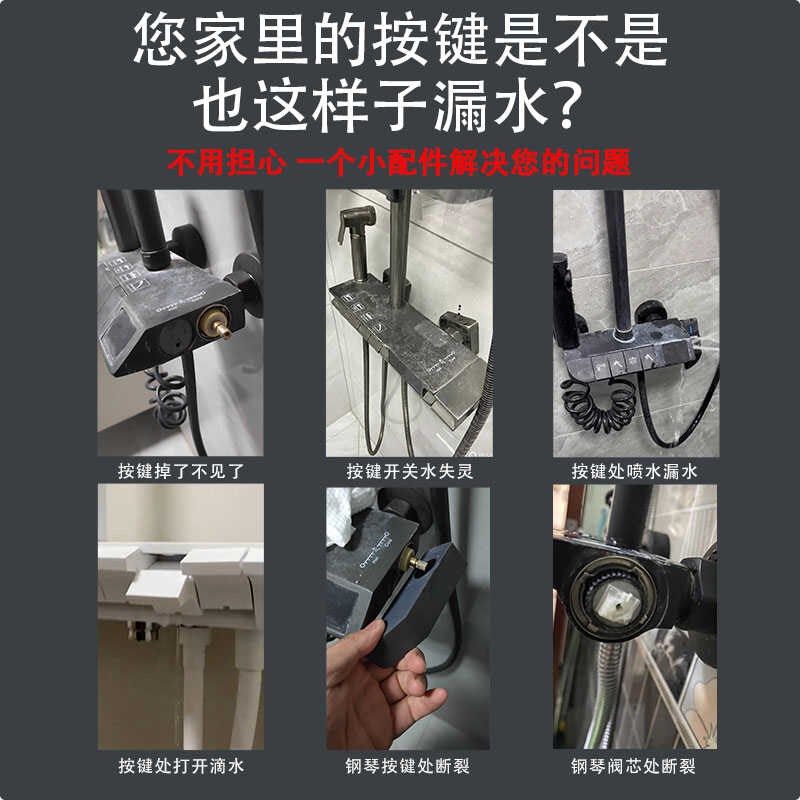 您家里的按键是不是也这样子漏水?

不用担心 一个小配件解决您的问题

按键掉了不见了

按键开关水失灵

按键处喷水漏水

按键处打开滴水

钢琴按键处断裂

钢琴阀芯处断裂