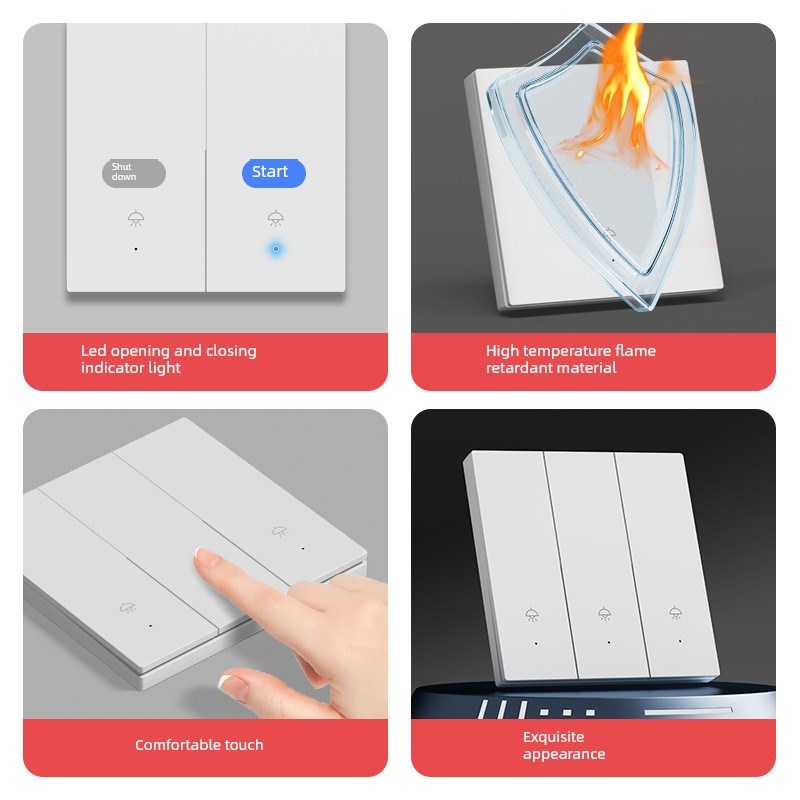 Shut down

Start

Led opening and closing indicator light

High temperature flame retardant material

Comfortable touch

Exquisite appearance