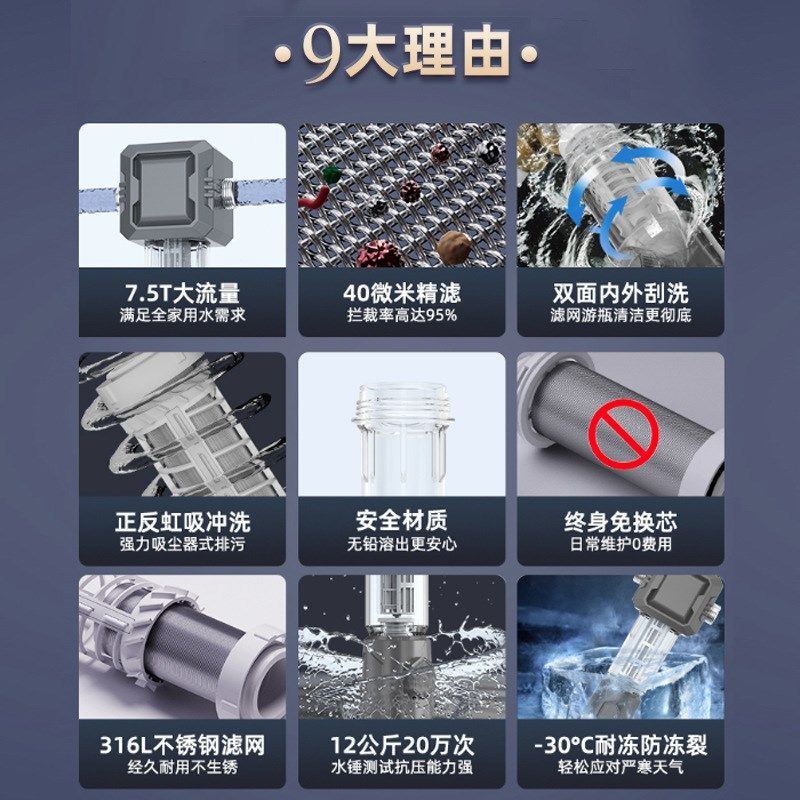 ·9大理由·

7.5T大流量
满足全家用水需求

40微米精滤
拦截率高达95%

双面内外刮洗
滤网游瓶清洁更彻底

正反虹吸冲洗
强力吸尘器式排污

安全材质
无铅溶出更安心

终身免换芯
日常维护0费用

316L不锈钢滤网
经久耐用不生锈

12公斤20万次
水锤测试抗压能力强

-30°C耐冻防冻裂
轻松应对严寒天气