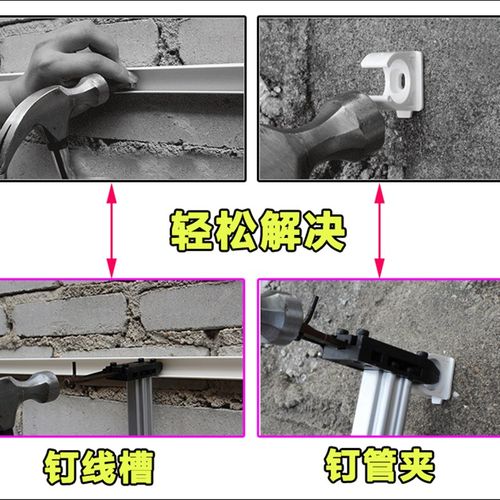 轻松解决

钉线槽

钉管夹