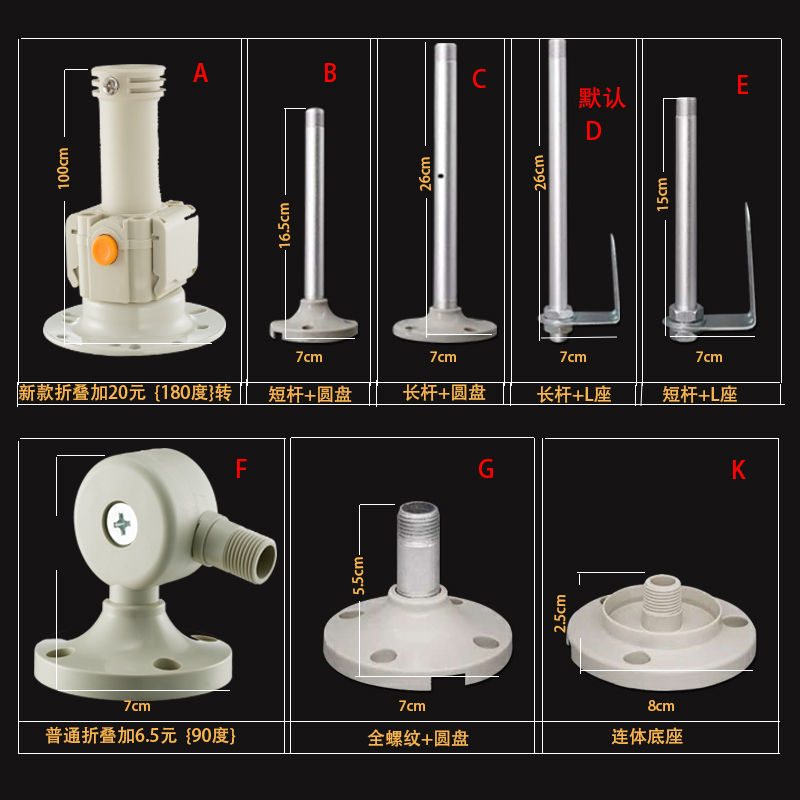 A
100cm
新款折叠加20元 {180度}转

B
16.5cm
7cm
短杆+圆盘

C
26cm
7cm
长杆+圆盘

默认
D
26cm
7cm
长杆+L座

E
15cm
7cm
短杆+L座

F
7cm
普通折叠加6.5元 {90度}

G
5.5cm
7cm
全螺纹+圆盘

K
2.5cm
8cm
连体底座