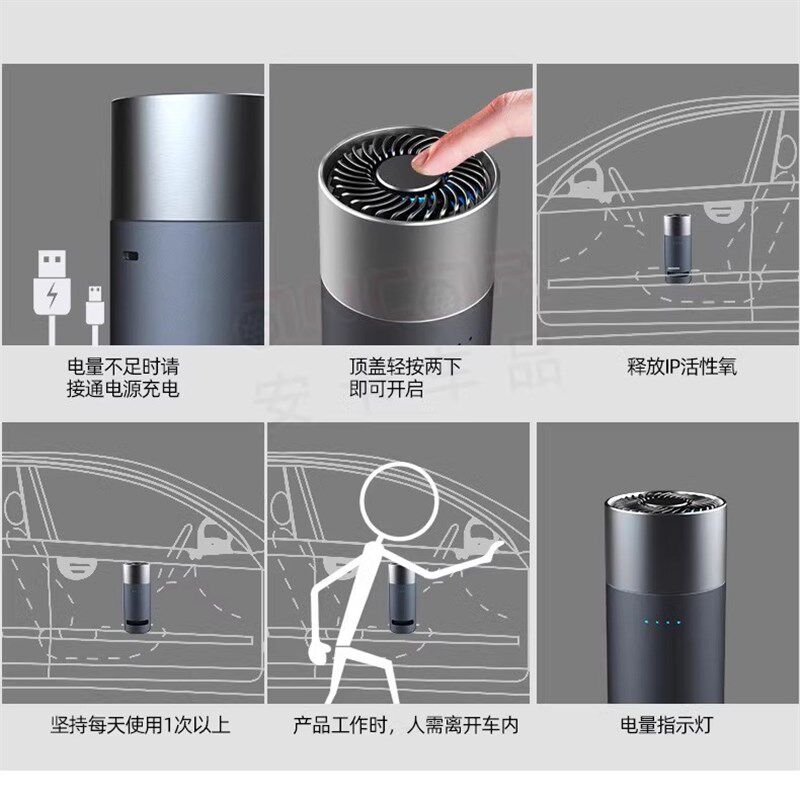 电量不足时请
接通电源充电

顶盖轻按两下
即可开启

释放IP活性氧

坚持每天使用1次以上

产品工作时，人需离开车内

电量指示灯