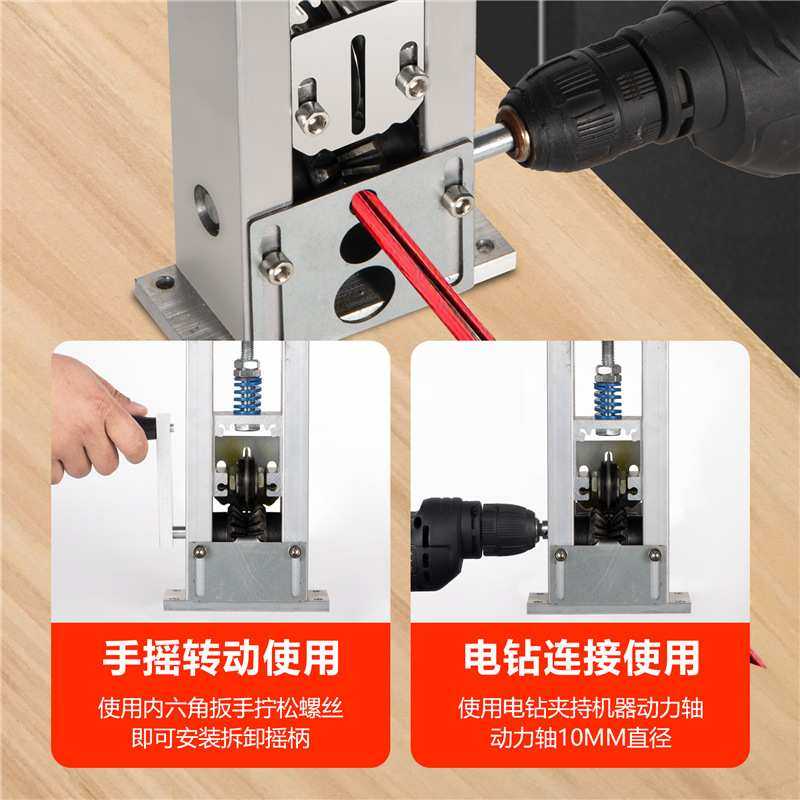 手摇转动使用

使用内六角扳手拧松螺丝
即可安装拆卸摇柄

电钻连接使用

使用电钻夹持机器动力轴
动力轴10MM直径