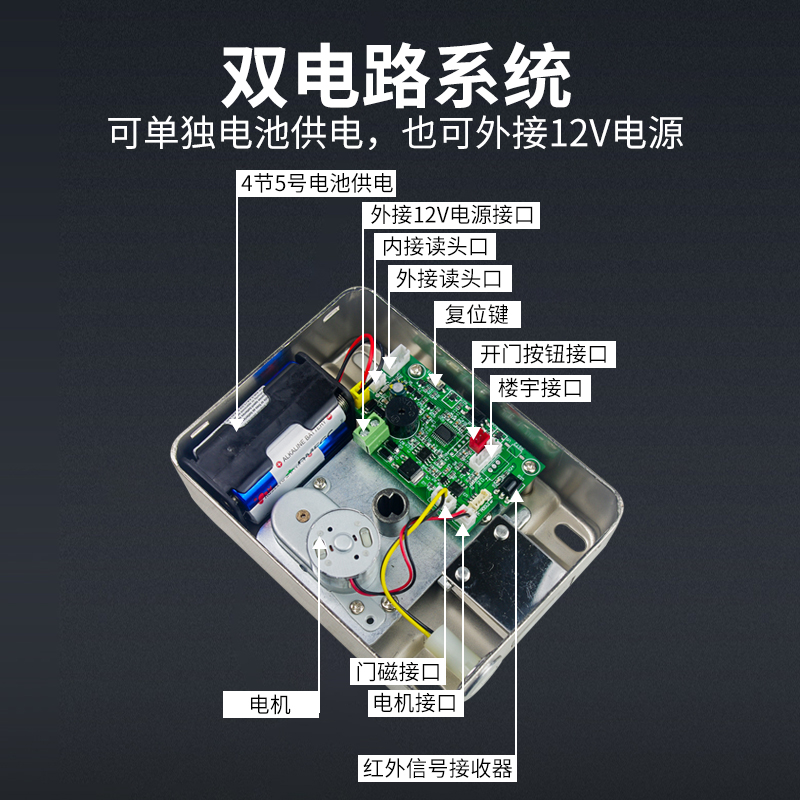 双电路系统

可单独电池供电，也可外接12V电源

4节5号电池供电

外接12V电源接口

内接读头口

外接读头口

复位键

开门按钮接口

楼宇接口

ALKALINE BATTERY

门磁接口

电机

电机接口

红外信号接收器