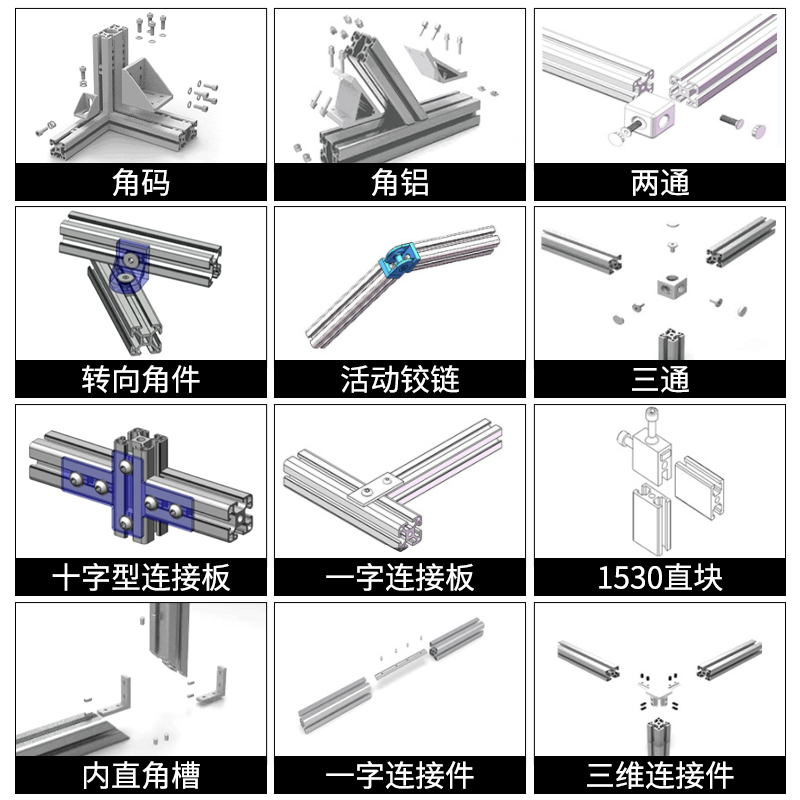 角码

角铝

两通

转向角件

活动铰链

三通

十字型连接板

一字连接板

1530直块

内直角槽

一字连接件

三维连接件