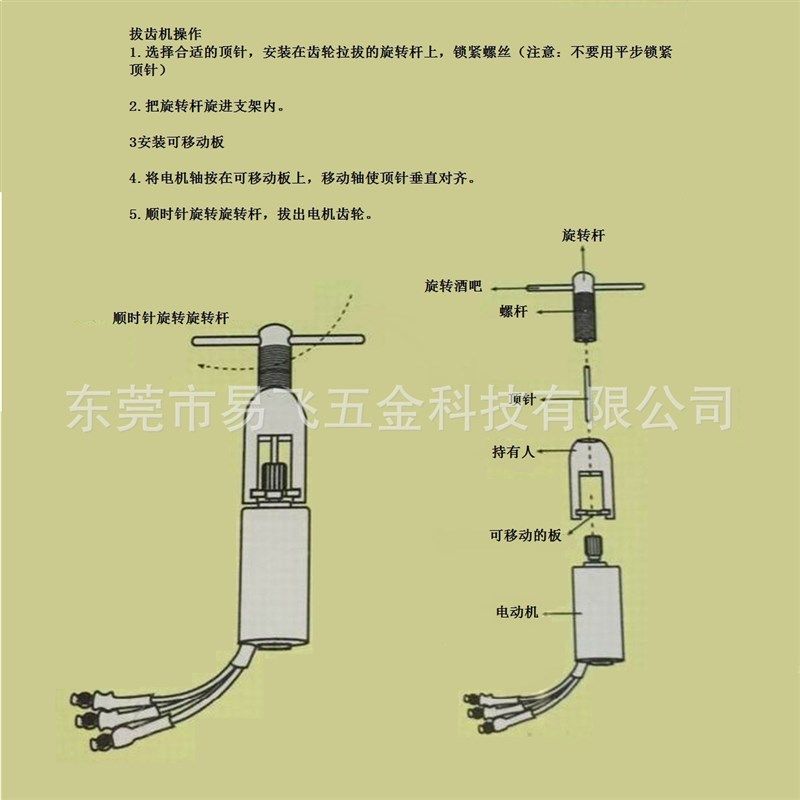 拔齿机操作
1.选择合适的顶针，安装在齿轮拉拔的旋转杆上，锁紧螺丝（注意：不要用平步锁紧顶针）

2.把旋转杆旋进支架内。

3安装可移动板

4.将电机轴按在可移动板上，移动轴使顶针垂直对齐。

5.顺时针旋转旋转杆，拔出电机齿轮。

顺时针旋转旋转杆

东莞市易飞五金科技有限公司

旋转杆
旋转酒吧
螺杆
顶针
持有人
可移动的板
电动机