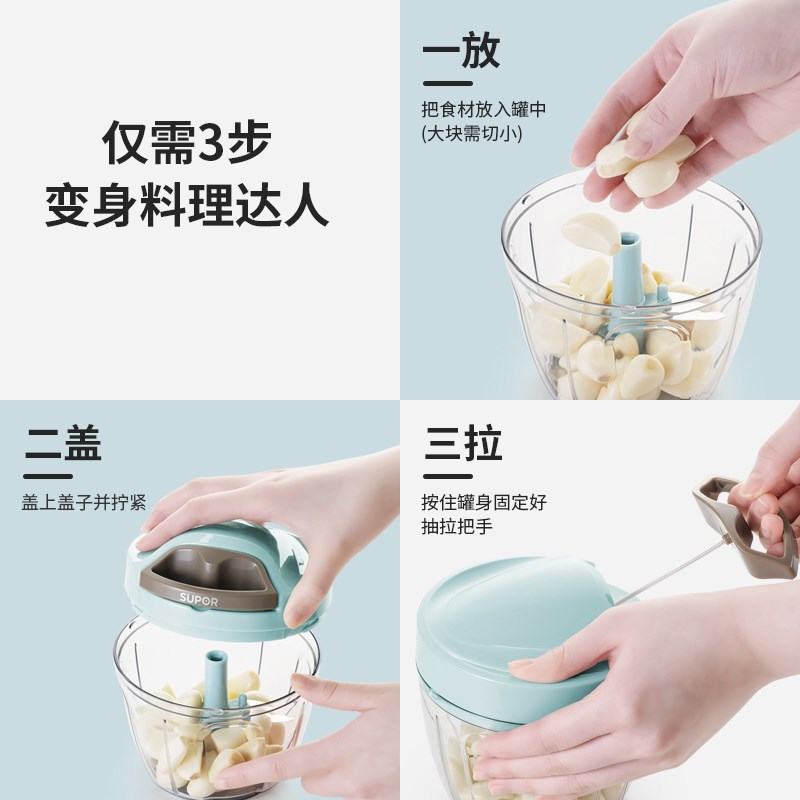 仅需3步
变身料理达人

一放
把食材放入罐中
(大块需切小)

二盖
盖上盖子并拧紧

SUPOR

三拉
按住罐身固定好
抽拉把手