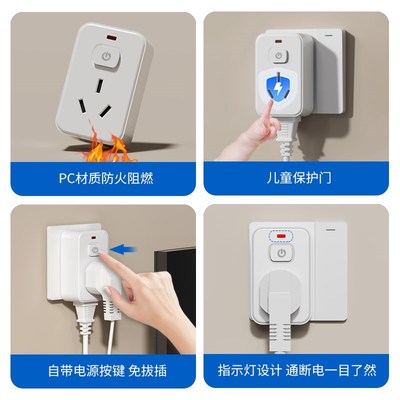 PC材质防火阻燃

儿童保护门

自带电源按键 免拔插

指示灯设计 通断电一目了然